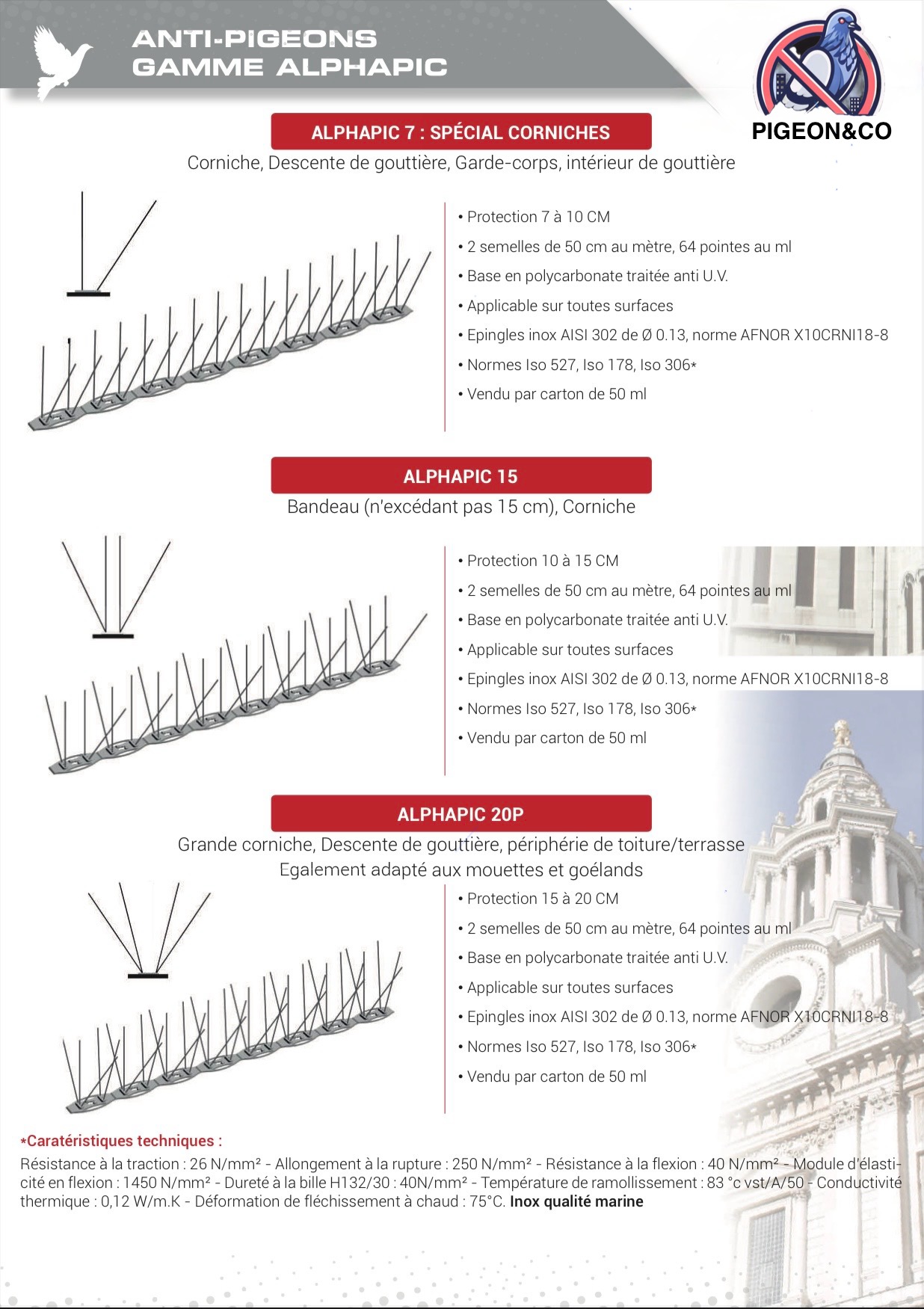 ANTI-PIGEONS
GAMME ALPHAPIC

PIGEON&CO

ALPHAPIC 7 : SPÉCIAL CORNICHES

Corniche, Descente de gouttière, Garde-corps, intérieur de gouttière

• Protection 7 à 10 CM
• 2 semelles de 50 cm au mètre, 64 pointes au ml
• Base en polycarbonate traitée anti U.V.
• Applicable sur toutes surfaces
• Epingles inox AISI 302 de Ø 0.13, norme AFNOR X10CRNI18-8
• Normes Iso 527, Iso 178, Iso 306*
• Vendu par carton de 50 ml

ALPHAPIC 15

Bandeau (n'excédant pas 15 cm), Corniche

• Protection 10 à 15 CM
• 2 semelles de 50 cm au mètre, 64 pointes au ml
• Base en polycarbonate traitée anti U.V.
• Applicable sur toutes surfaces
• Epingles inox AISI 302 de Ø 0.13, norme AFNOR X10CRNI18-8
• Normes Iso 527, Iso 178, Iso 306*
• Vendu par carton de 50 ml

ALPHAPIC 20P

Grande corniche, Descente de gouttière, périphérie de toiture/terrasse
Egalement adapté aux mouettes et goélands

• Protection 15 à 20 CM
• 2 semelles de 50 cm au mètre, 64 pointes au ml
• Base en polycarbonate traitée anti U.V.
• Applicable sur toutes surfaces
• Epingles inox AISI 302 de Ø 0.13, norme AFNOR X10CRNI18-8
• Normes Iso 527, Iso 178, Iso 306*
• Vendu par carton de 50 ml

*Caratéristiques techniques :
Résistance à la traction : 26 N/mm² - Allongement à la rupture : 250 N/mm² - Résistance à la flexion : 40 N/mm² - Module d'élasticité en flexion : 1450 N/mm² - Dureté à la bille H132/30 : 40N/mm² - Température de ramollissement : 83 °c vst/A/50 - Conductivité thermique : 0,12 W/m.K - Déformation de fléchissement à chaud : 75°C. Inox qualité marine